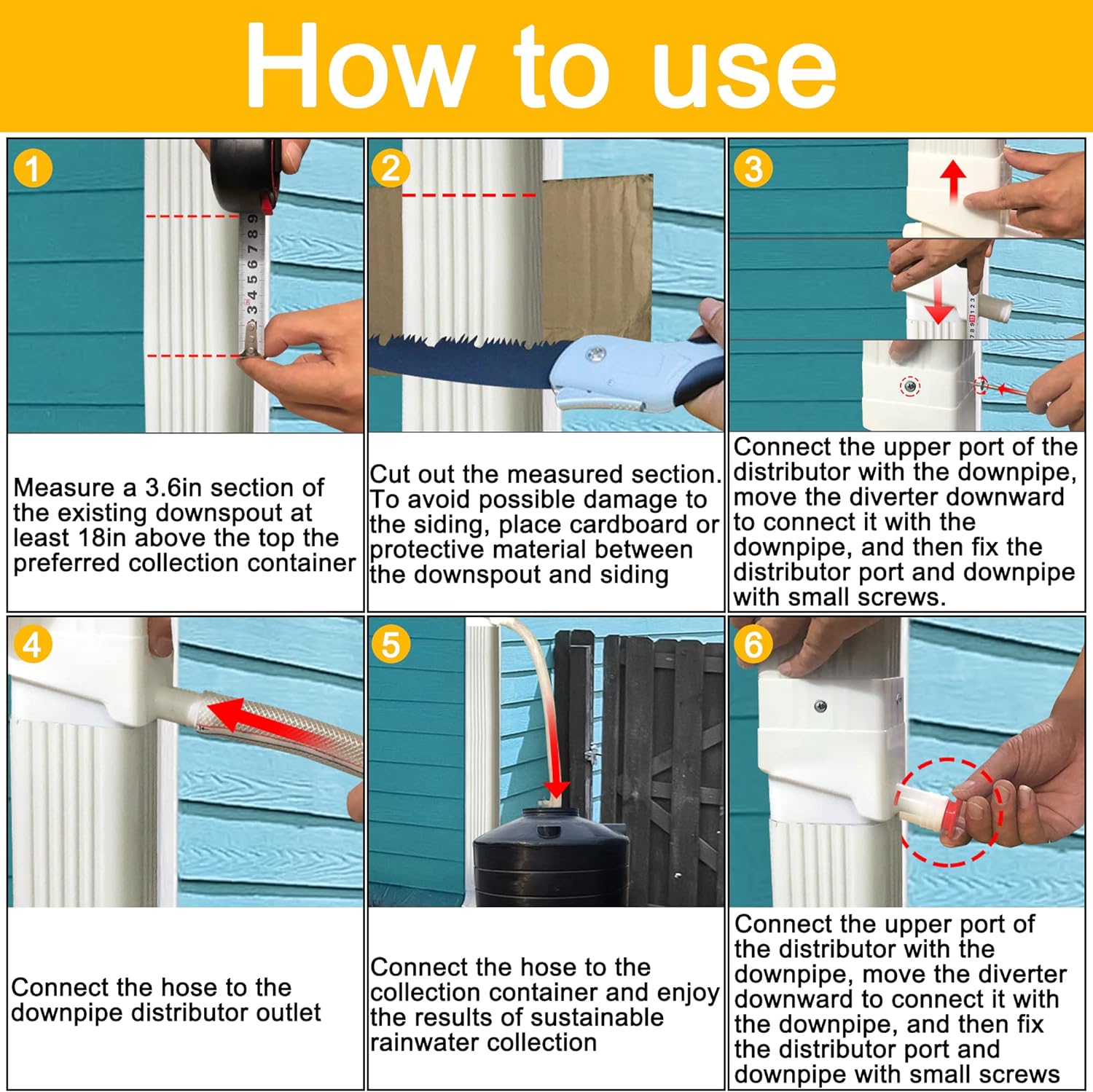 How to use

1

Measure a 3.6in section of the existing downspout at least 18in above the top the preferred collection container

2

Cut out the measured section. To avoid possible damage to the siding, place cardboard or protective material between the downspout and siding

3

Connect the upper port of the distributor with the downpipe, move the diverter downward to connect it with the downpipe, and then fix the distributor port and downpipe with small screws.

4

Connect the hose to the downpipe distributor outlet

5

Connect the hose to the collection container and enjoy the results of sustainable rainwater collection

6

Connect the upper port of the distributor with the downpipe, move the diverter downward to connect it with the downpipe, and then fix the distributor port and downpipe with small screws